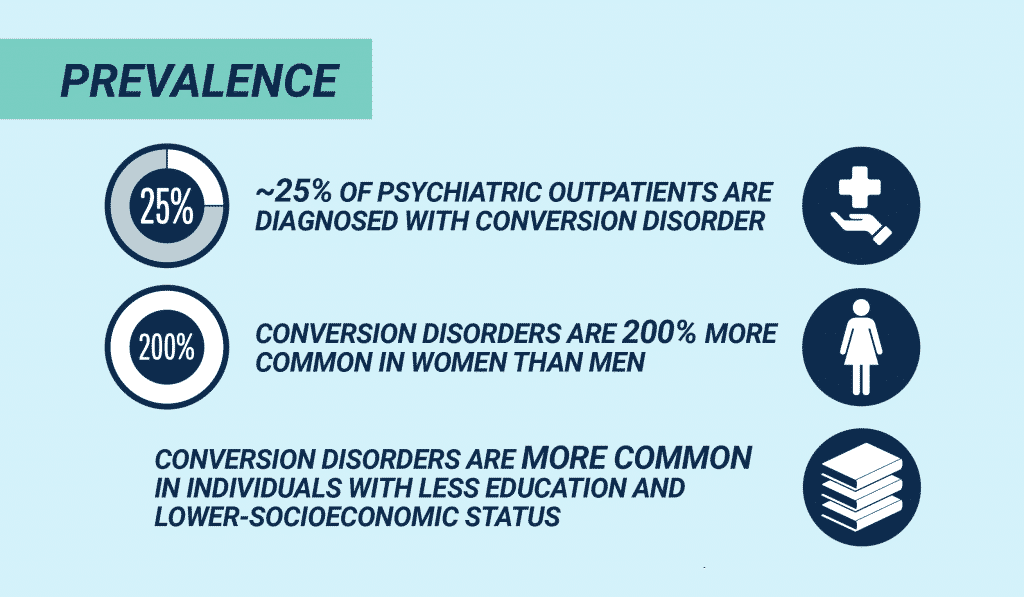 PREVALENCE

25%

~25% OF PSYCHIATRIC OUTPATIENTS ARE DIAGNOSED WITH CONVERSION DISORDER

200%

CONVERSION DISORDERS ARE 200% MORE COMMON IN WOMEN THAN MEN

CONVERSION DISORDERS ARE MORE COMMON IN INDIVIDUALS WITH LESS EDUCATION AND LOWER-SOCIOECONOMIC STATUS