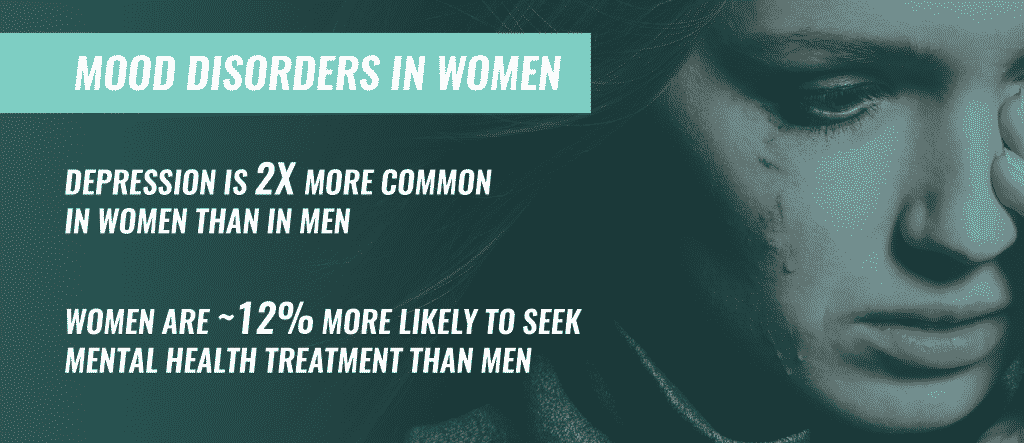 MOOD DISORDERS IN WOMEN

DEPRESSION IS 2X MORE COMMON IN WOMEN THAN IN MEN

WOMEN ARE ~12% MORE LIKELY TO SEEK MENTAL HEALTH TREATMENT THAN MEN