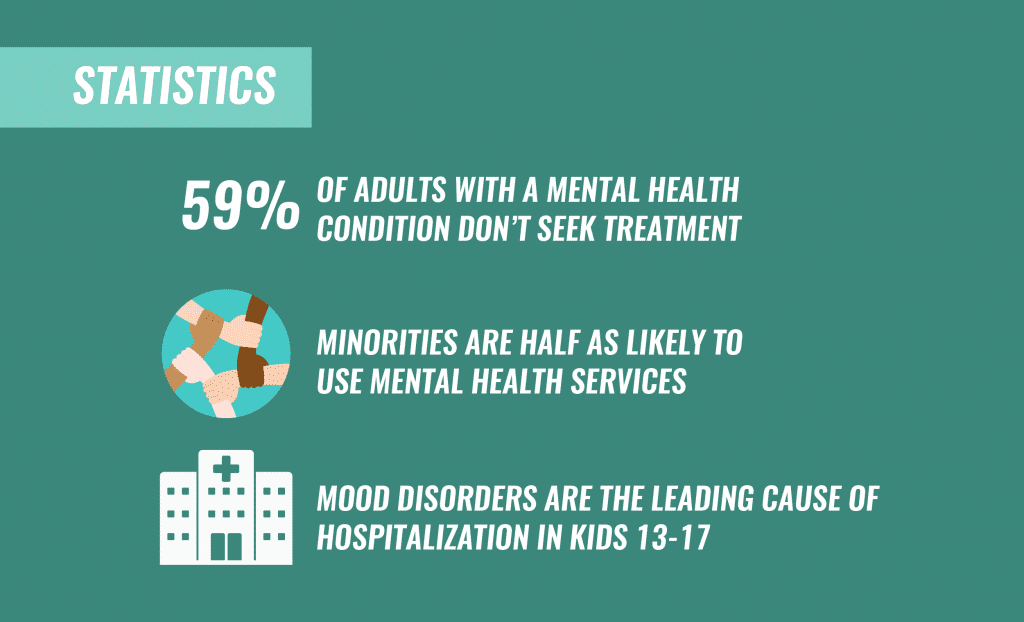 STATISTICS

59% OF ADULTS WITH A MENTAL HEALTH CONDITION DON'T SEEK TREATMENT

MINORITIES ARE HALF AS LIKELY TO USE MENTAL HEALTH SERVICES

MOOD DISORDERS ARE THE LEADING CAUSE OF HOSPITALIZATION IN KIDS 13-17