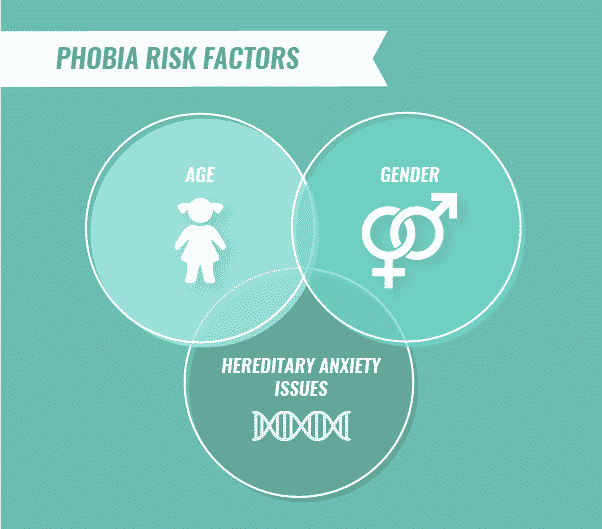 PHOBIA RISK FACTORS

AGE

GENDER

HEREDITARY ANXIETY ISSUES