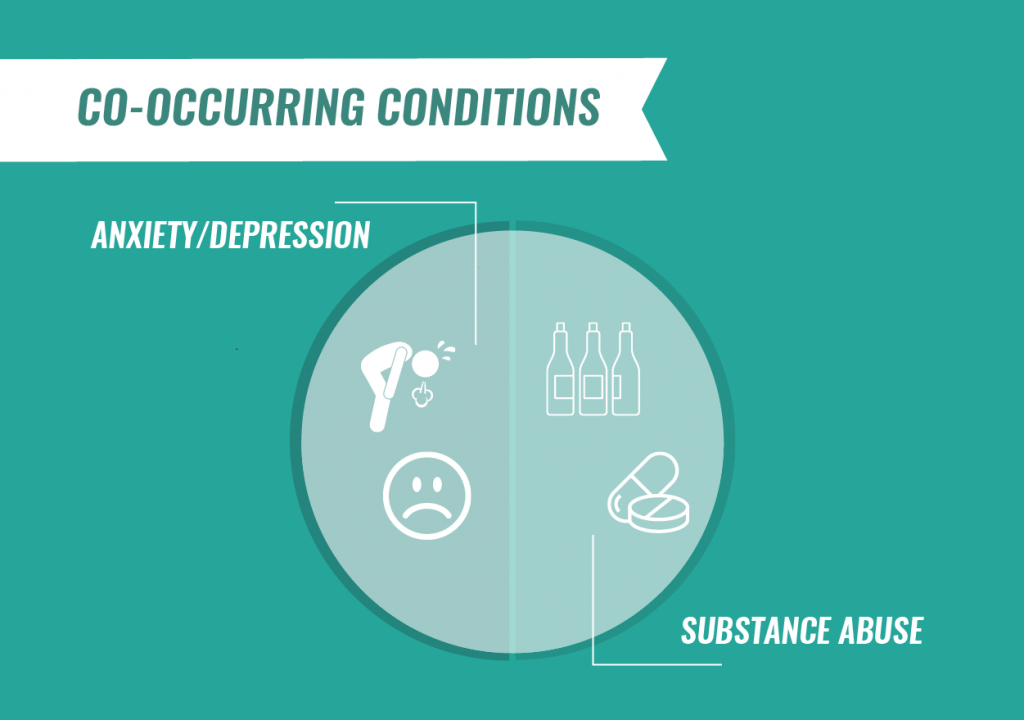 CO-OCCURRING CONDITIONS

ANXIETY/DEPRESSION

SUBSTANCE ABUSE