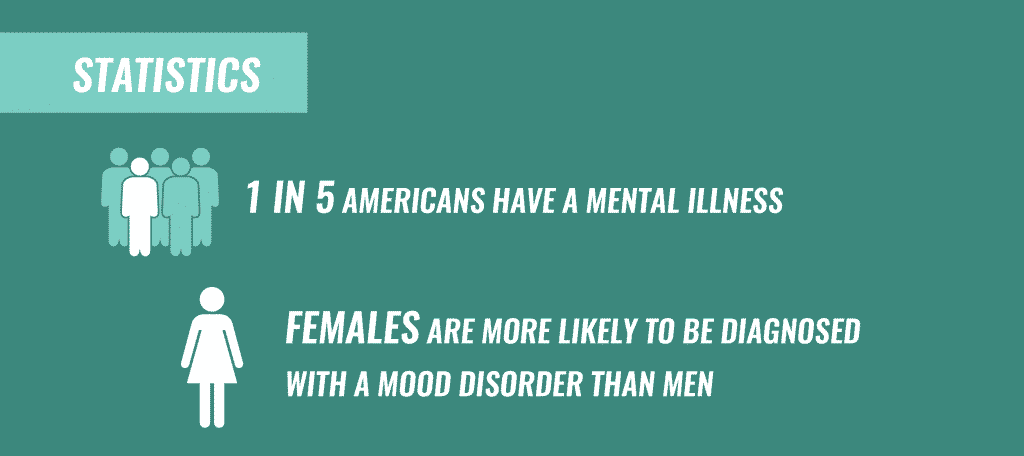 STATISTICS

1 IN 5 AMERICANS HAVE A MENTAL ILLNESS

FEMALES ARE MORE LIKELY TO BE DIAGNOSED WITH A MOOD DISORDER THAN MEN