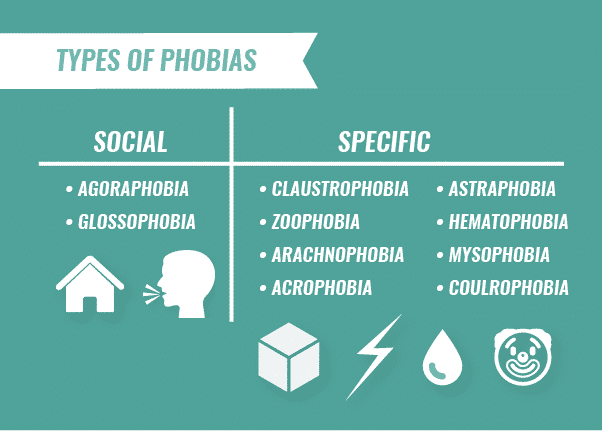 TYPES OF PHOBIAS

SOCIAL

• AGORAPHOBIA
• GLOSSOPHOBIA

SPECIFIC

• CLAUSTROPHOBIA
• ZOOPHOBIA
• ARACHNOPHOBIA
• ACROPHOBIA

• ASTRAPHOBIA
• HEMATOPHOBIA
• MYSOPHOBIA
• COULROPHOBIA